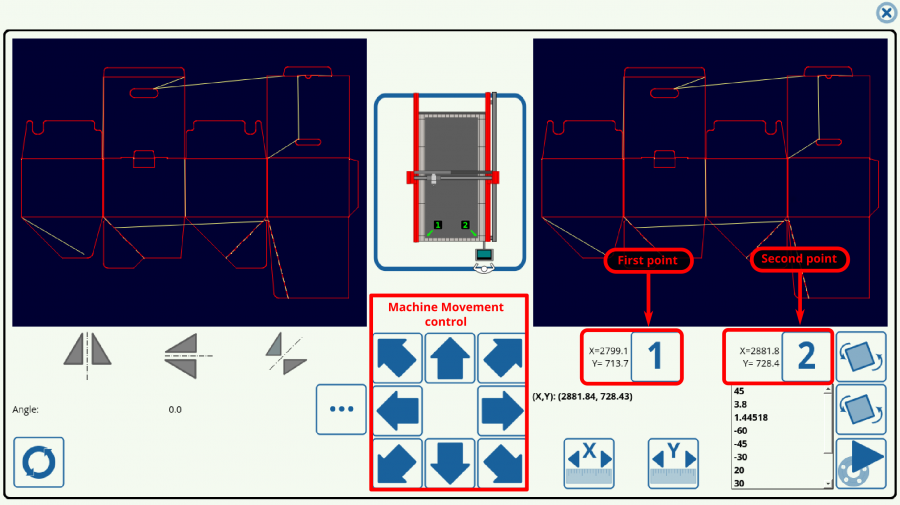 1

2

First point

Second point

Machine Movement control

Angle:

0.0

...

X=2799.1
Y= 713.7

1

X=2881.8
Y= 728.4

2

(X,Y): (2881.84, 728.43)

45
3.8
1.44518
-60
-45
-30
20
30

X

Y