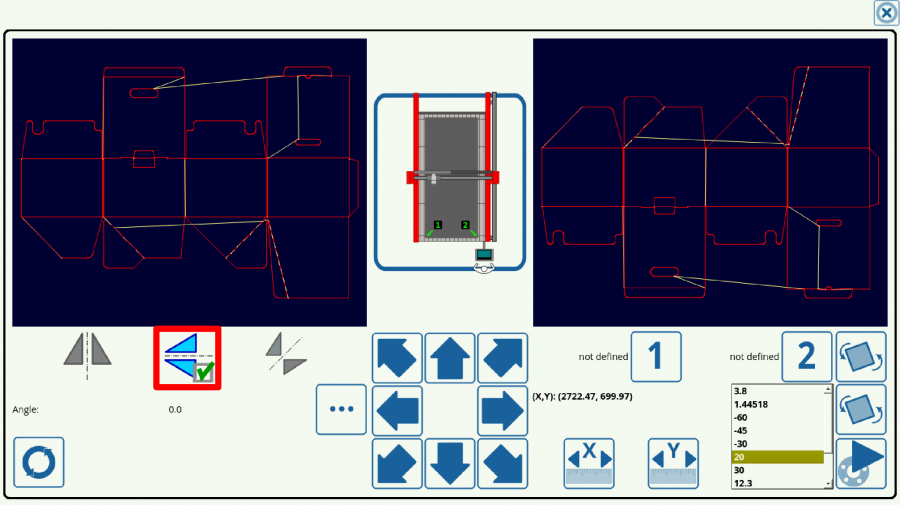 1 2

Angle: 0.0

...

not defined 1

(X,Y): (2722.47, 699.97)

not defined 2

3.8
1.44518
-60
-45
-30
20
30
12.3

X

Y