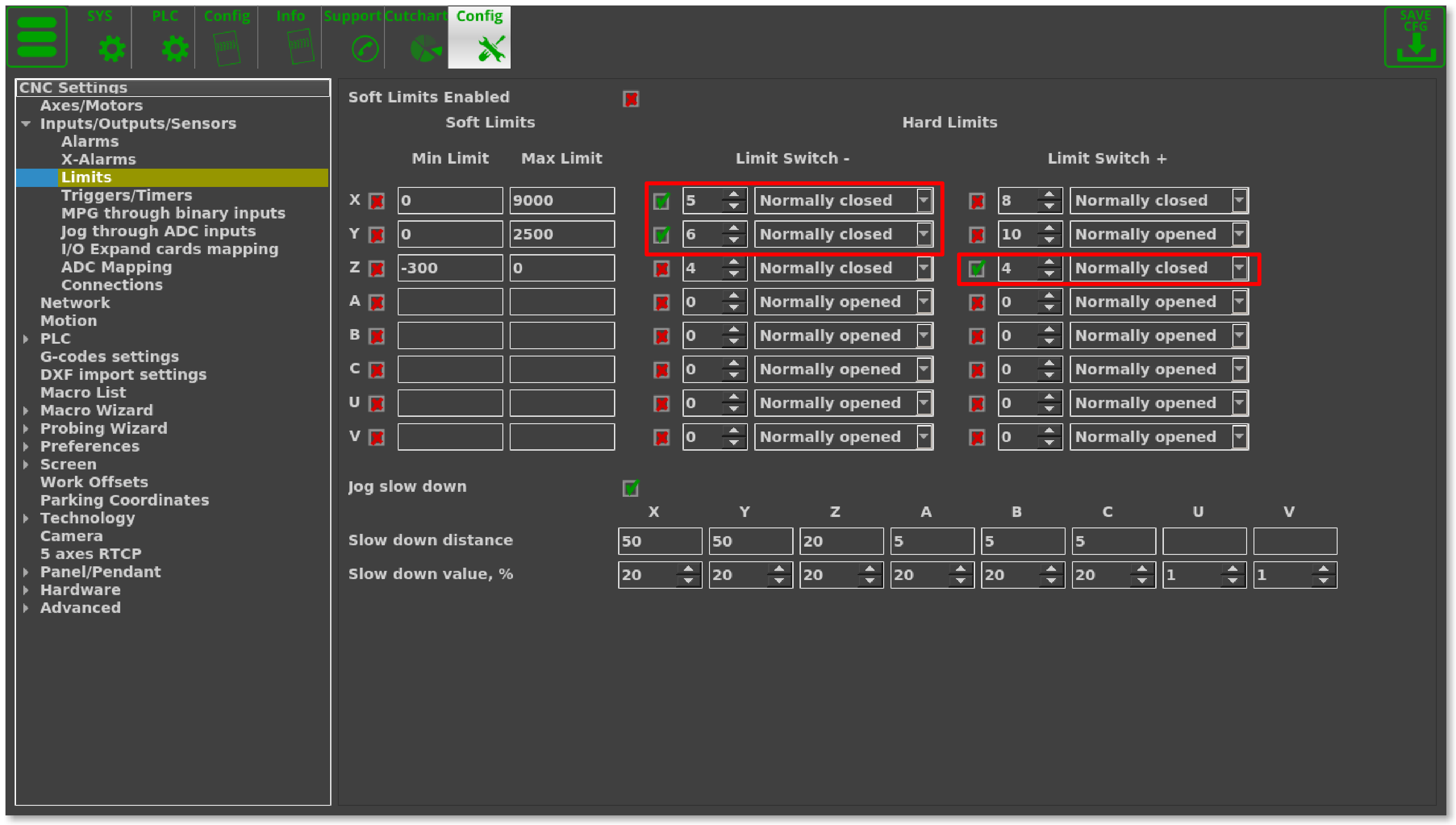 SYS PLC Config Info Support Cutchart Config

SAVE CFG

CNC Settings
Axes/Motors
Inputs/Outputs/Sensors
Alarms
X-Alarms
Limits
Triggers/Timers
MPG through binary inputs
Jog through ADC inputs
I/O Expand cards mapping
ADC Mapping
Connections
Network
Motion
PLC
G-codes settings
DXF import settings
Macro List
Macro Wizard
Probing Wizard
Preferences
Screen
Work Offsets
Parking Coordinates
Technology
Camera
5 axes RTCP
Panel/Pendant
Hardware
Advanced

Soft Limits Enabled

Soft Limits

Hard Limits

| | Min Limit | Max Limit | Limit Switch - | | Limit Switch + | |
|---|---|---|---|---|---|---|
| X | 0 | 9000 | 5 | Normally closed | 8 | Normally closed |
| Y | 0 | 2500 | 6 | Normally closed | 10 | Normally opened |
| Z | -300 | 0 | 4 | Normally closed | 4 | Normally closed |
| A | | | 0 | Normally opened | 0 | Normally opened |
| B | | | 0 | Normally opened | 0 | Normally opened |
| C | | | 0 | Normally opened | 0 | Normally opened |
| U | | | 0 | Normally opened | 0 | Normally opened |
| V | | | 0 | Normally opened | 0 | Normally opened |

Jog slow down

| | X | Y | Z | A | B | C | U | V |
|---|---|---|---|---|---|---|---|---|
| Slow down distance | 50 | 50 | 20 | 5 | 5 | 5 | | |
| Slow down value, % | 20 | 20 | 20 | 20 | 20 | 20 | 1 | 1 |